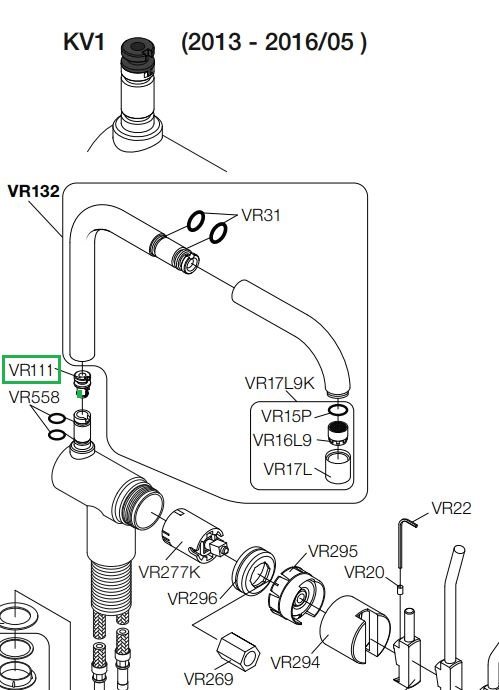 KV1 (2013 - 2016/05 )

VR132

VR31

VR111

VR558

VR17L9K

VR15P

VR16L9

VR17L

VR22

VR295

VR20

VR277K

VR296

VR294

VR269